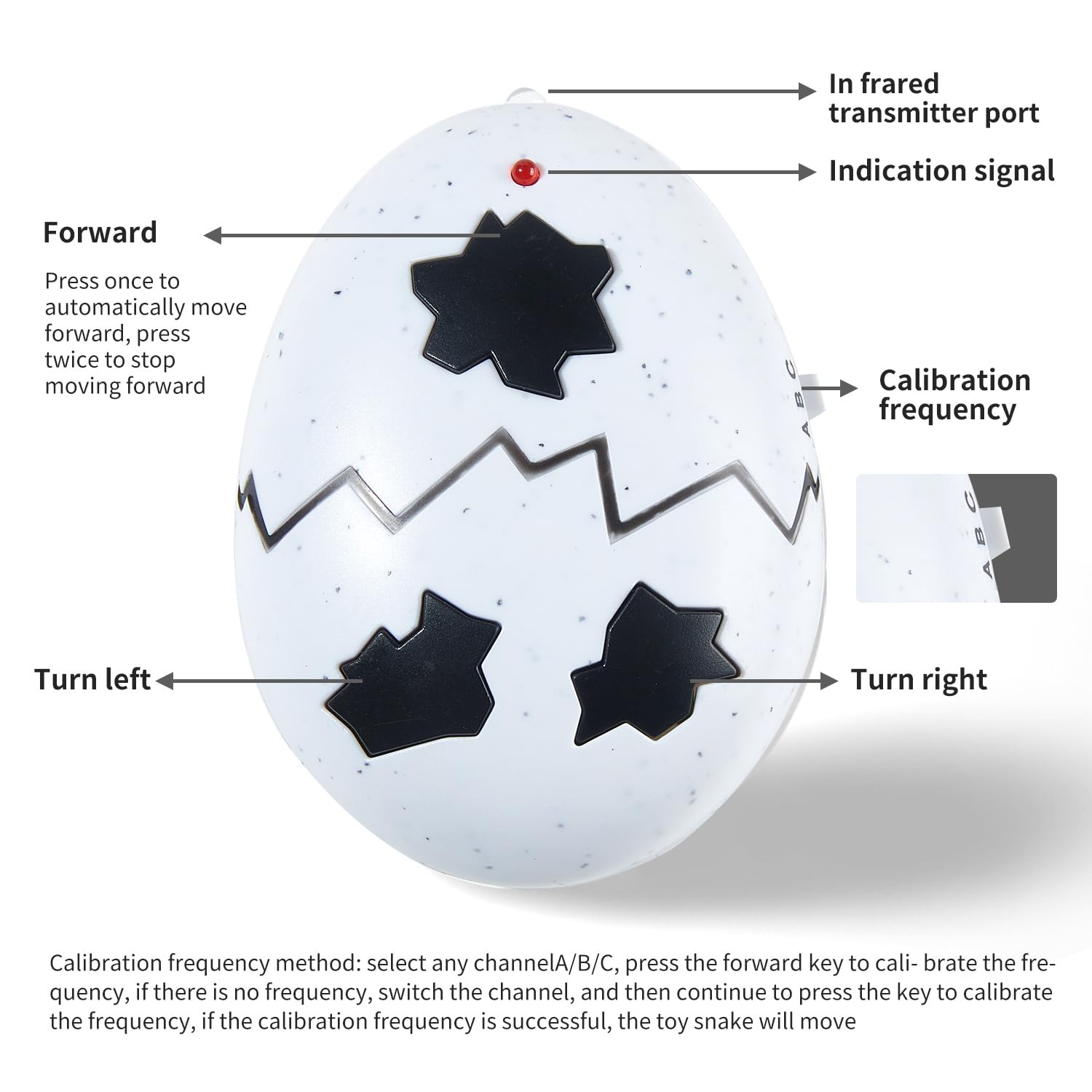 In frared transmitter port

Indication signal

Forward

Press once to automatically move forward, press twice to stop moving forward

C B A

Calibration frequency

C B A

Turn left

Turn right

Calibration frequency method: select any channelA/B/C, press the forward key to cali- brate the frequency, if there is no frequency, switch the channel, and then continue to press the key to calibrate the frequency, if the calibration frequency is successful, the toy snake will move