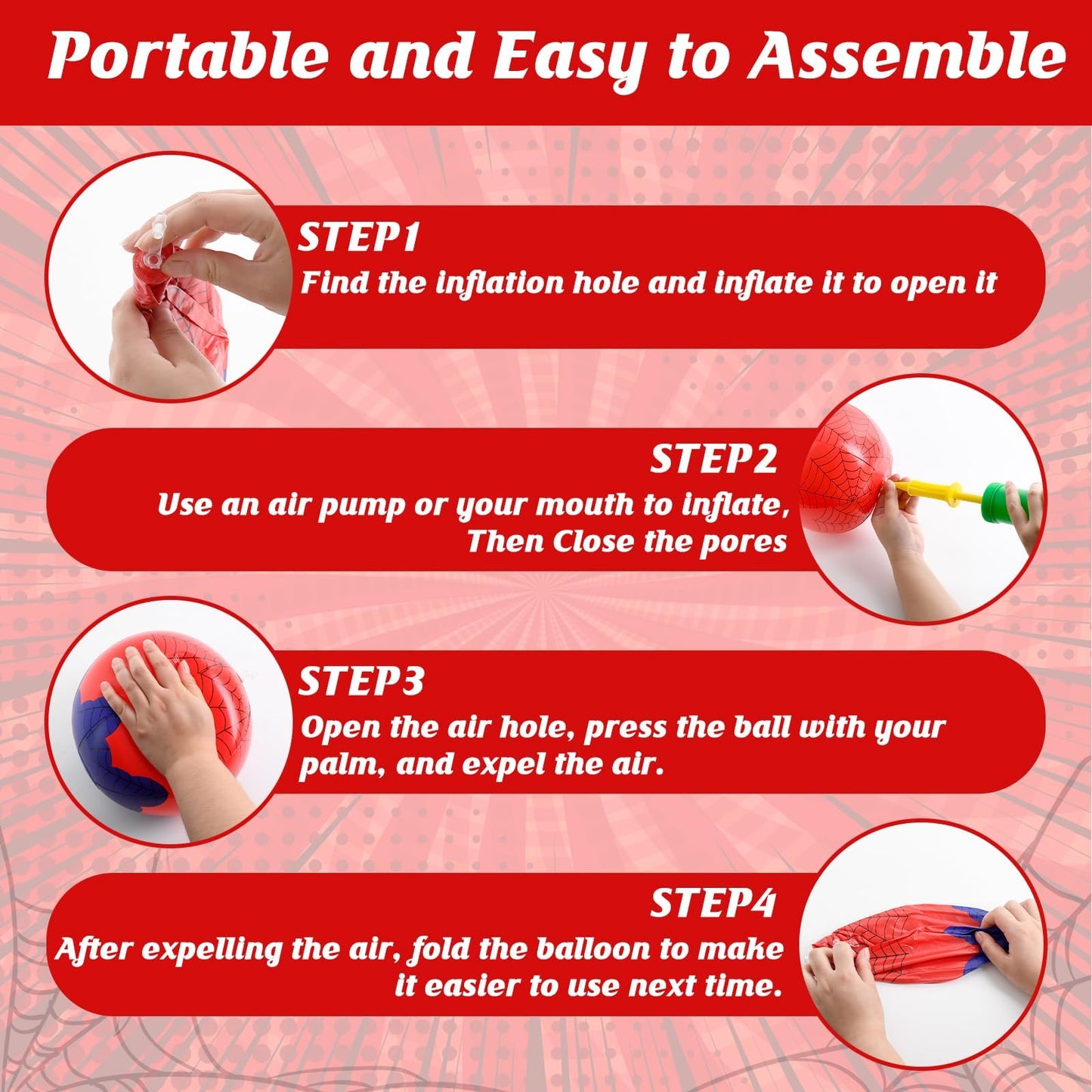 Portable and Easy to Assemble

STEP1
Find the inflation hole and inflate it to open it

STEP2
Use an air pump or your mouth to inflate, Then Close the pores

STEP3
Open the air hole, press the ball with your palm, and expel the air.

STEP4
After expelling the air, fold the balloon to make it easier to use next time.