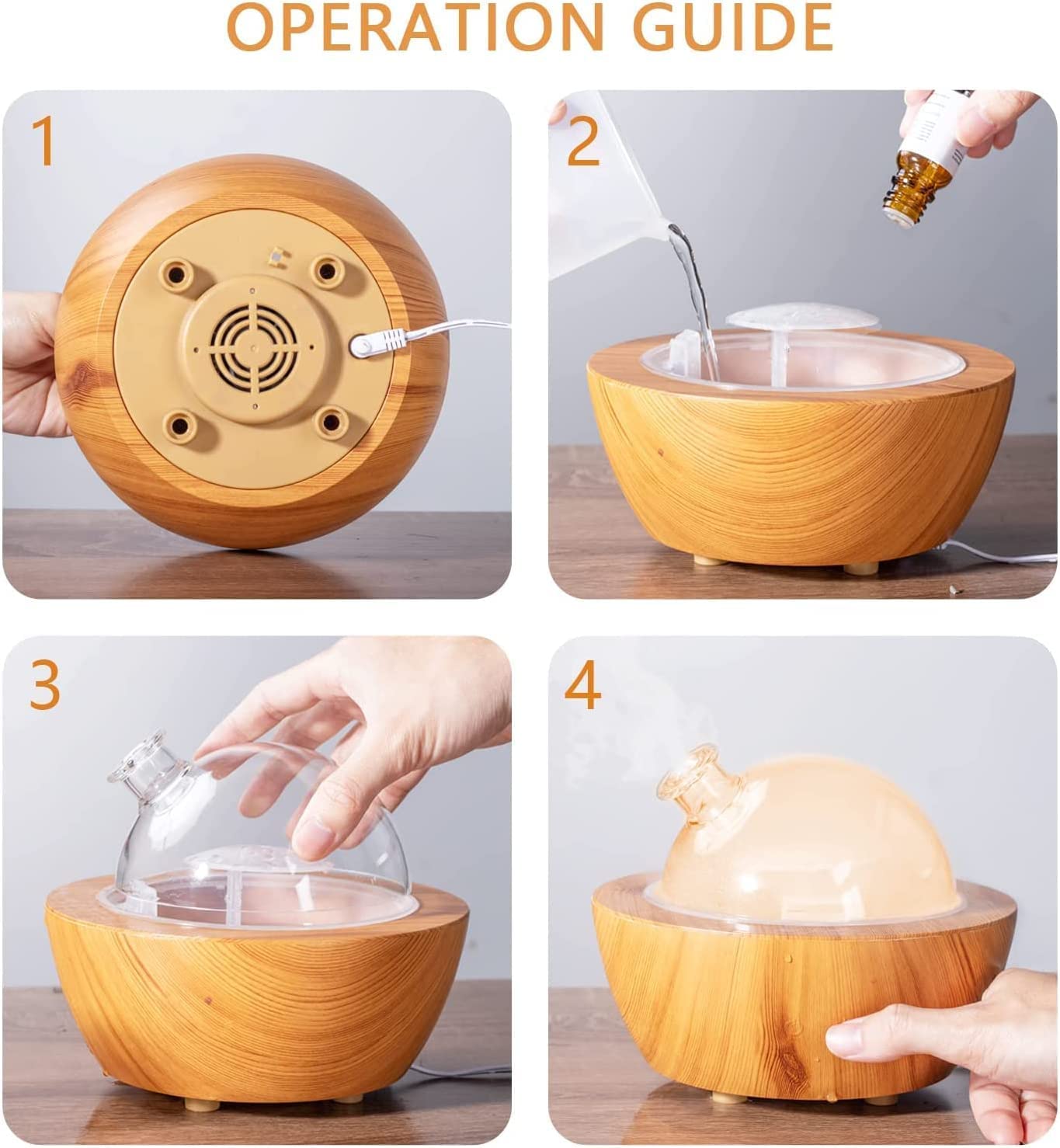 OPERATION GUIDE

1

2

3

4