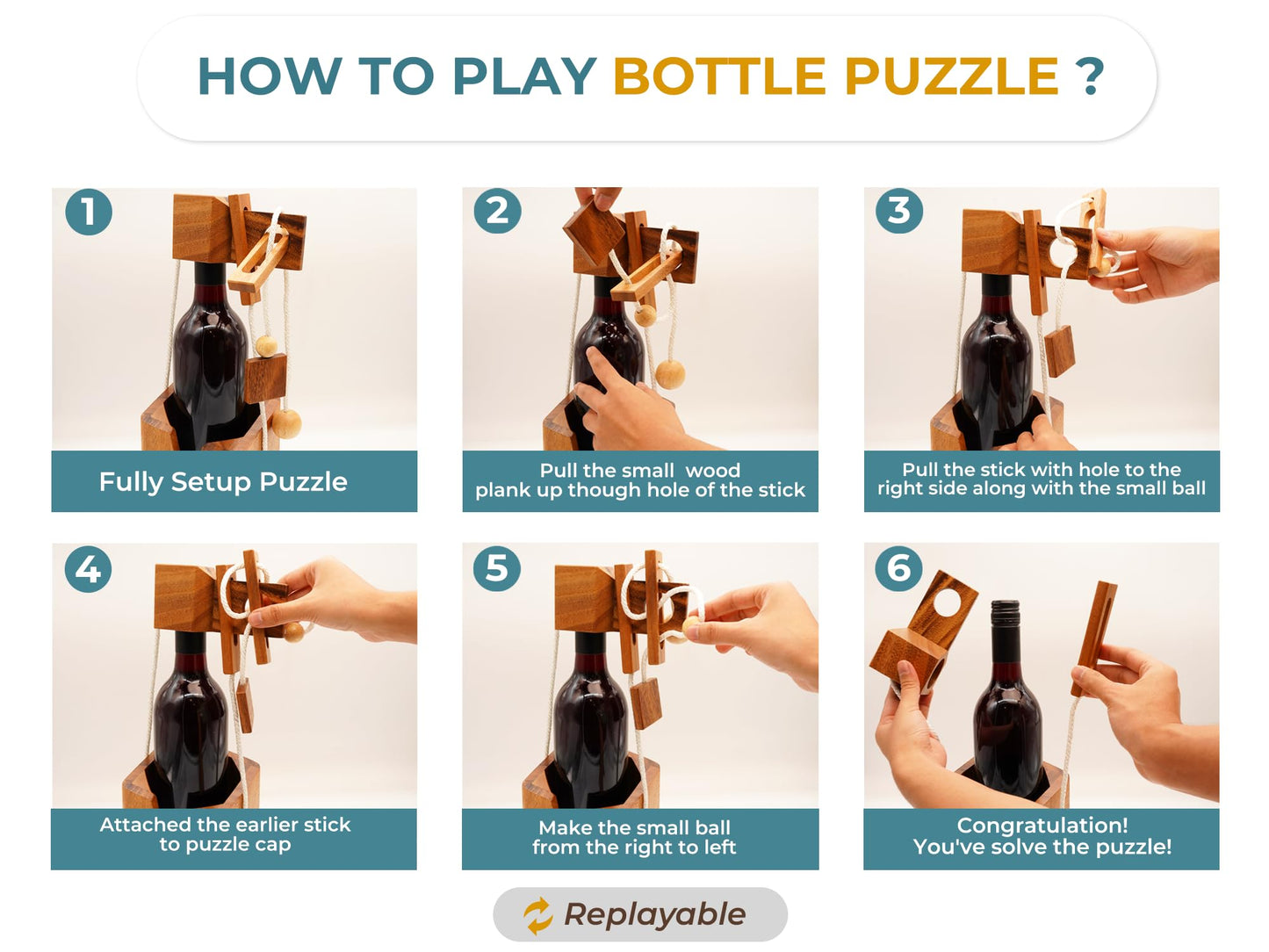 HOW TO PLAY BOTTLE PUZZLE ?

1
Fully Setup Puzzle

2
Pull the small wood plank up though hole of the stick

3
Pull the stick with hole to the right side along with the small ball

4
Attached the earlier stick to puzzle cap

5
Make the small ball from the right to left

6
Congratulation! You've solve the puzzle!

Replayable