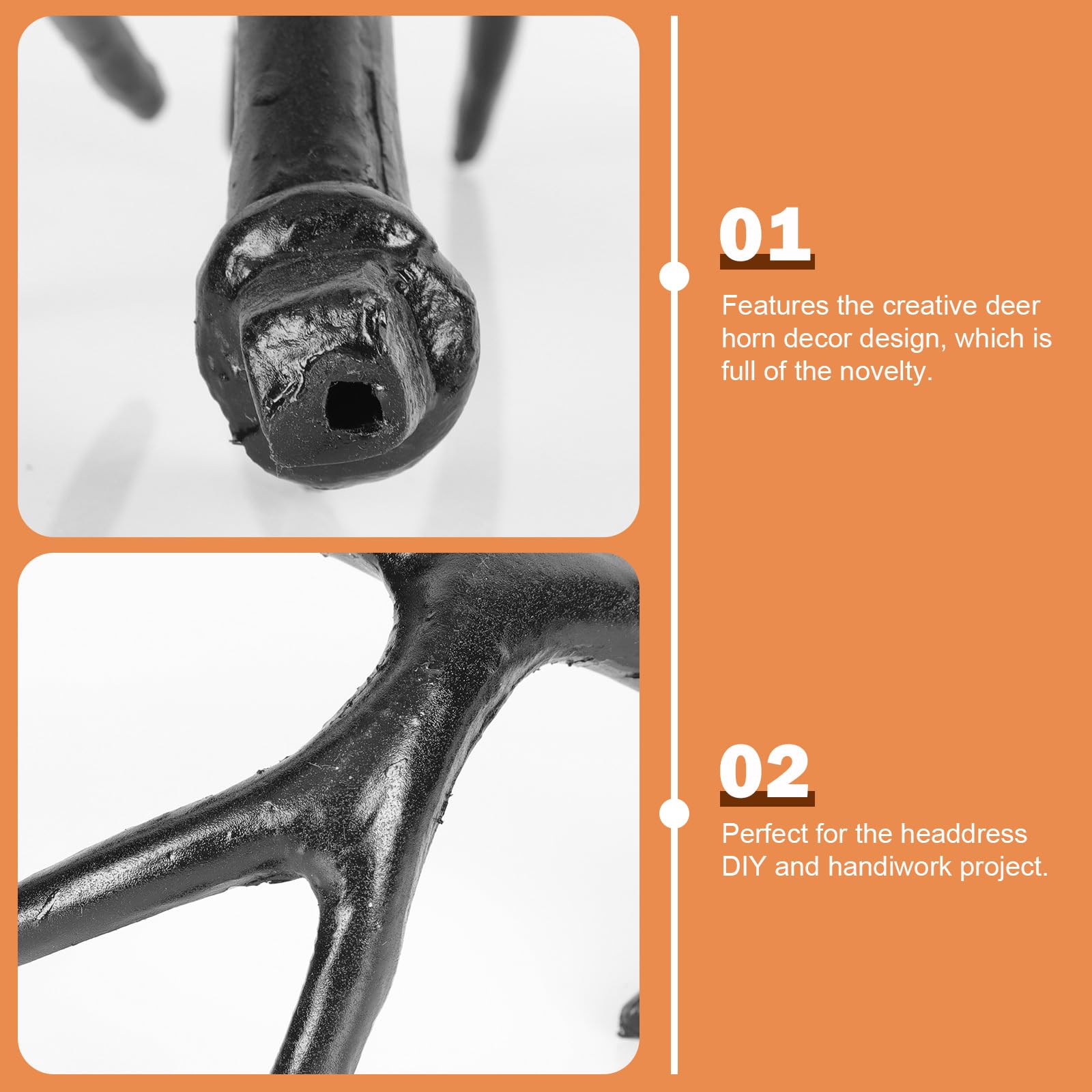 01

Features the creative deer horn decor design, which is full of the novelty.

02

Perfect for the headdress DIY and handiwork project.