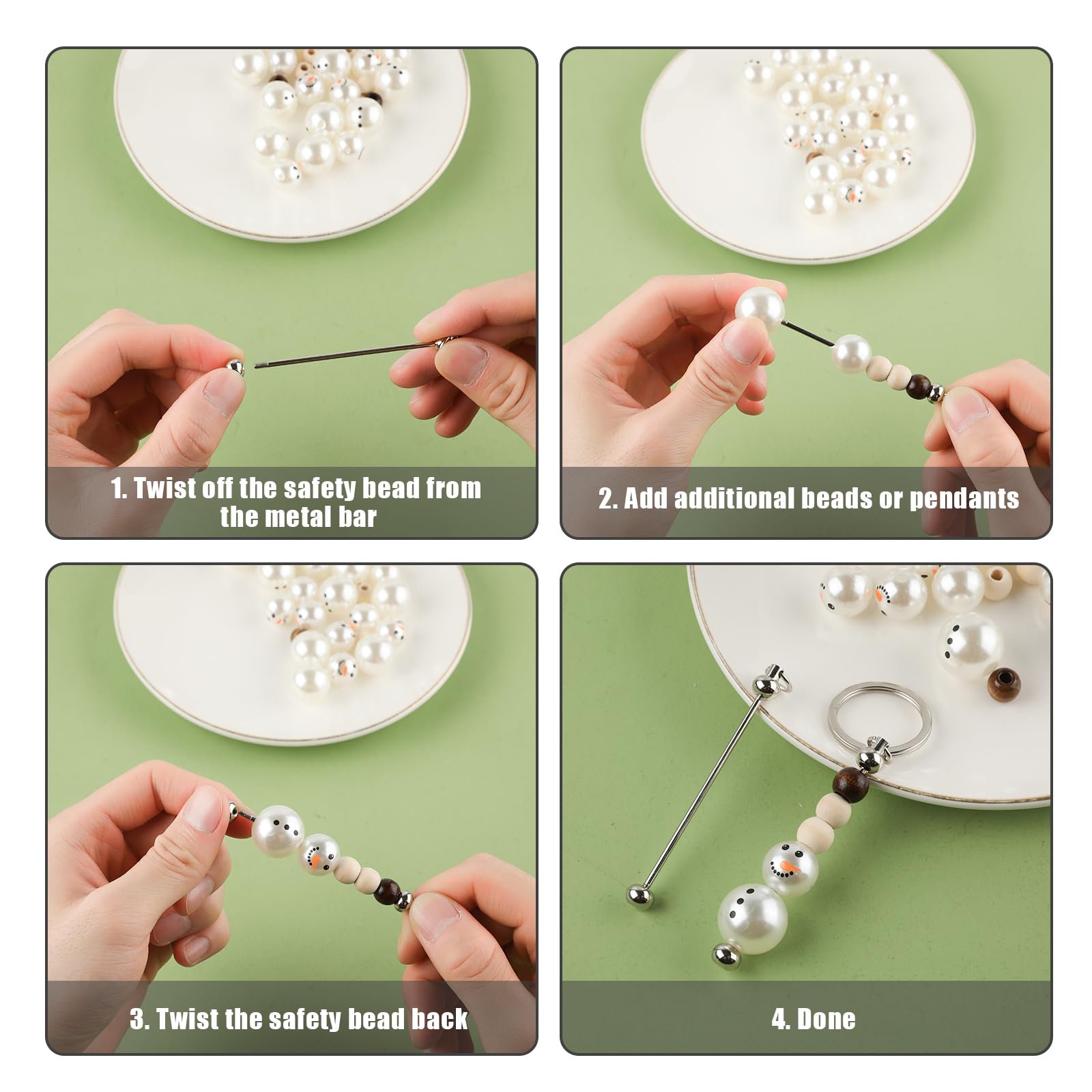 1. Twist off the safety bead from the metal bar

2. Add additional beads or pendants

3. Twist the safety bead back

4. Done