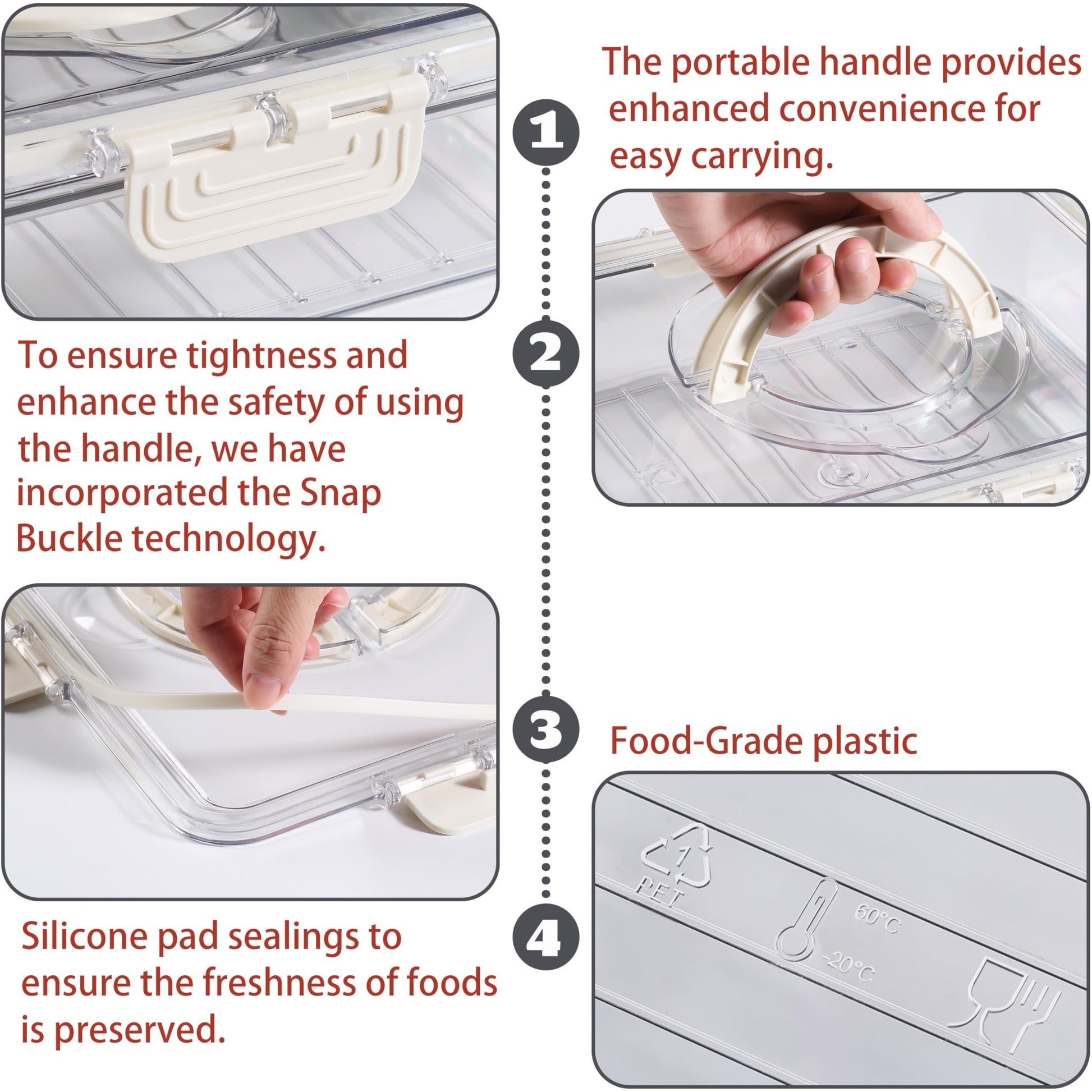 1

The portable handle provides enhanced convenience for easy carrying.

2

To ensure tightness and enhance the safety of using the handle, we have incorporated the Snap Buckle technology.

3

Food-Grade plastic

1

PET

60°C

-20°C

4

Silicone pad sealings to ensure the freshness of foods is preserved.