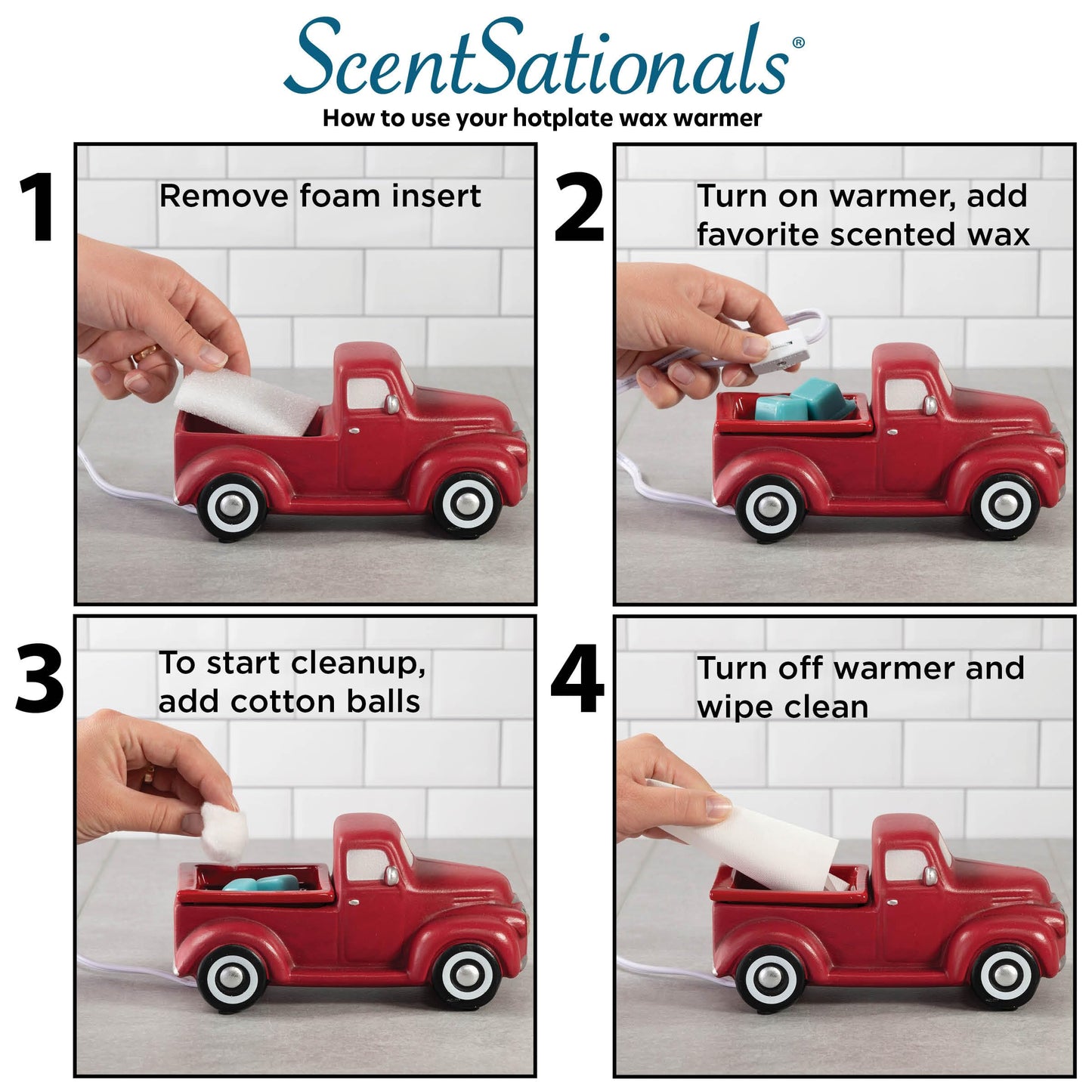 ScentSationals®

How to use your hotplate wax warmer

1

Remove foam insert

2

Turn on warmer, add favorite scented wax

3

To start cleanup, add cotton balls

4

Turn off warmer and wipe clean