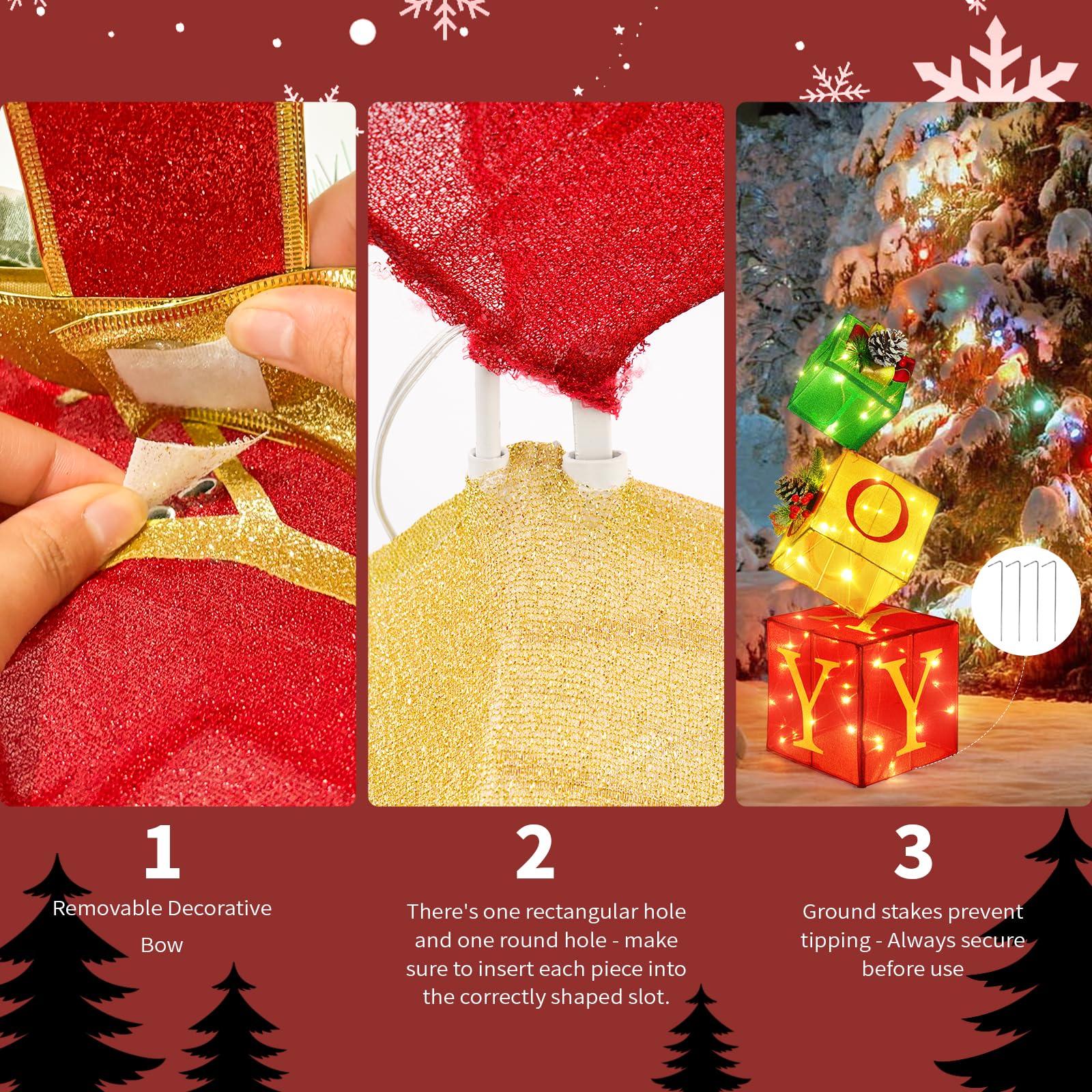 O

Y Y

1
Removable Decorative Bow

2
There's one rectangular hole and one round hole - make sure to insert each piece into the correctly shaped slot.

3
Ground stakes prevent tipping - Always secure before use