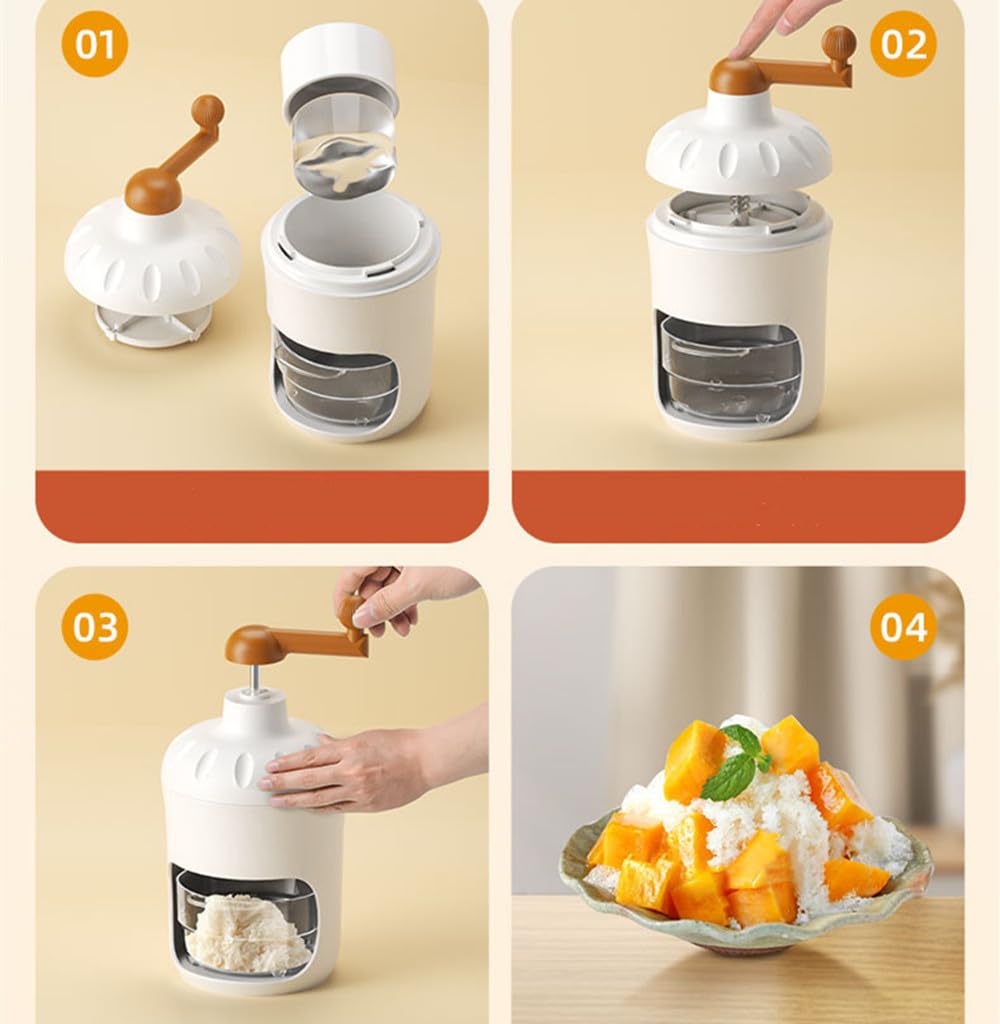 01

02

03

04