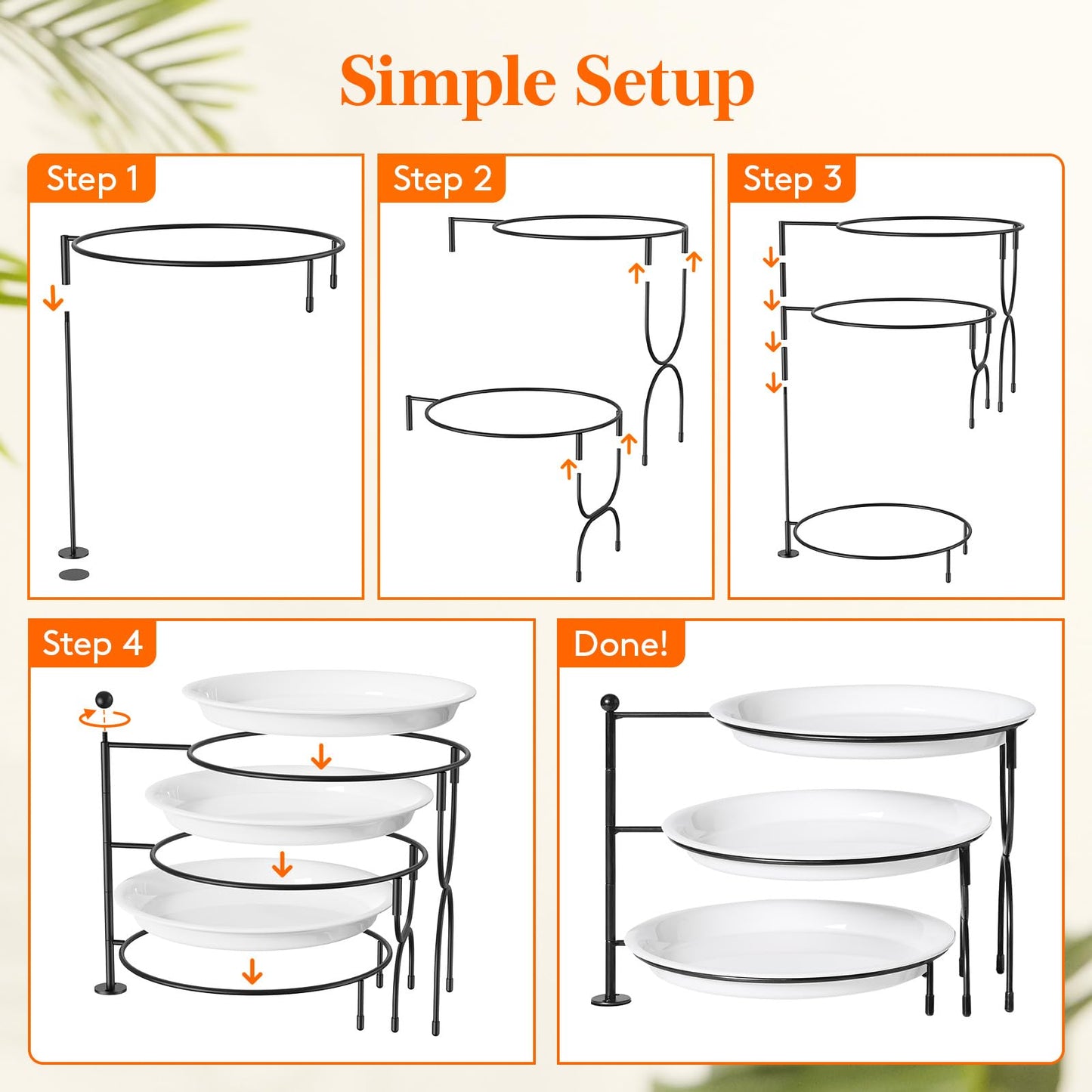 Simple Setup

Step 1

Step 2

Step 3

Step 4

Done!