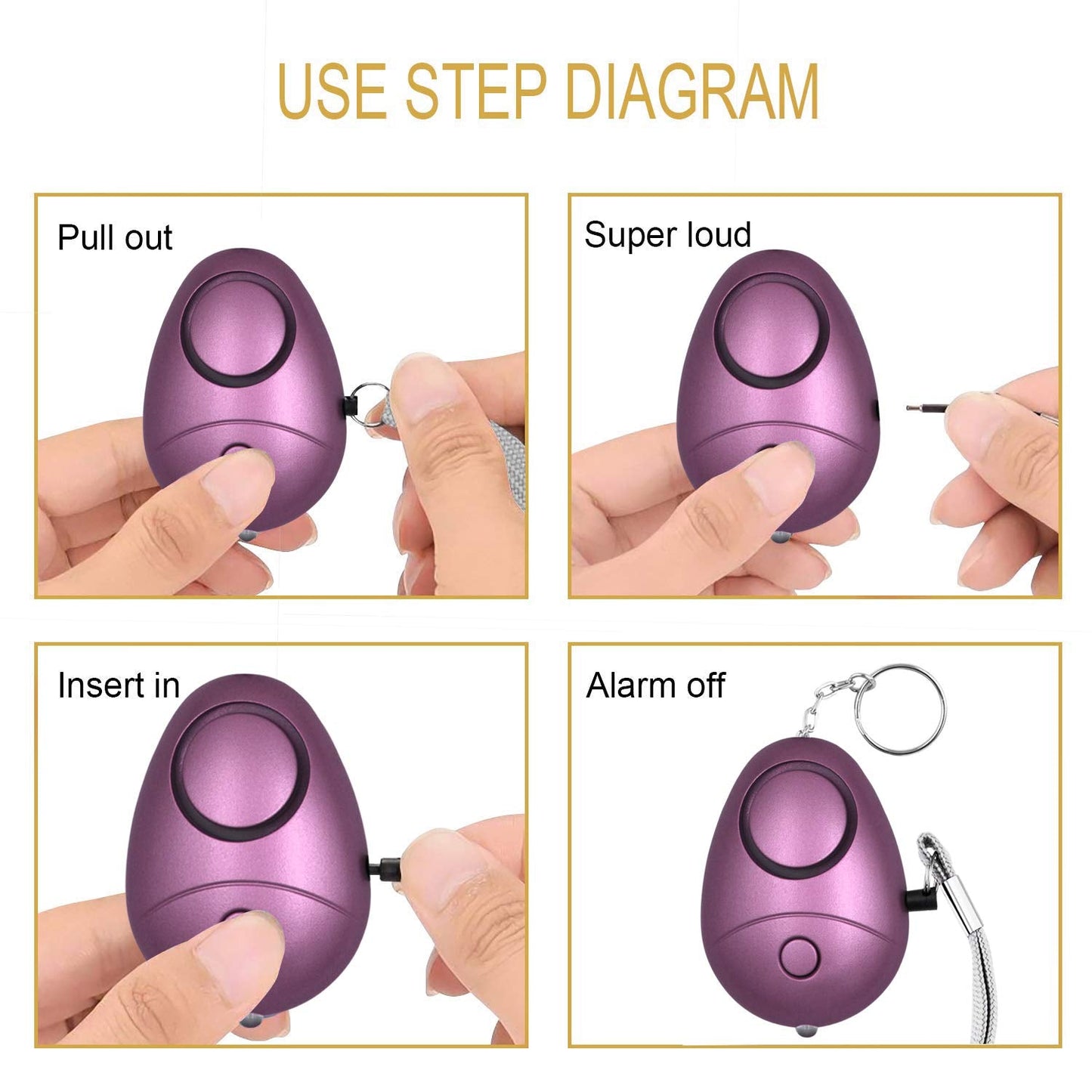 USE STEP DIAGRAM

Pull out

Super loud

Insert in

Alarm off