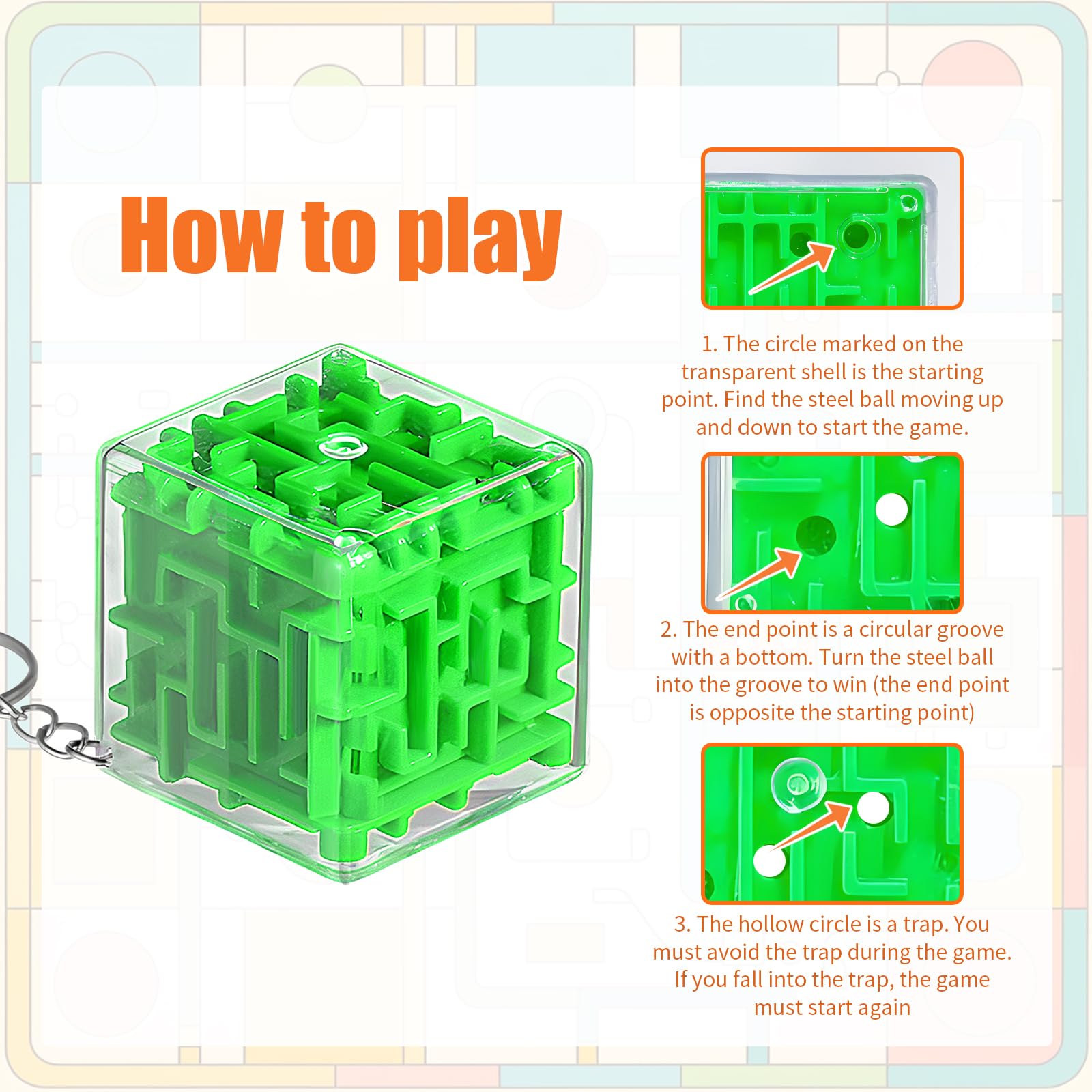 How to play

1. The circle marked on the transparent shell is the starting point. Find the steel ball moving up and down to start the game.

2. The end point is a circular groove with a bottom. Turn the steel ball into the groove to win (the end point is opposite the starting point)

3. The hollow circle is a trap. You must avoid the trap during the game. If you fall into the trap, the game must start again