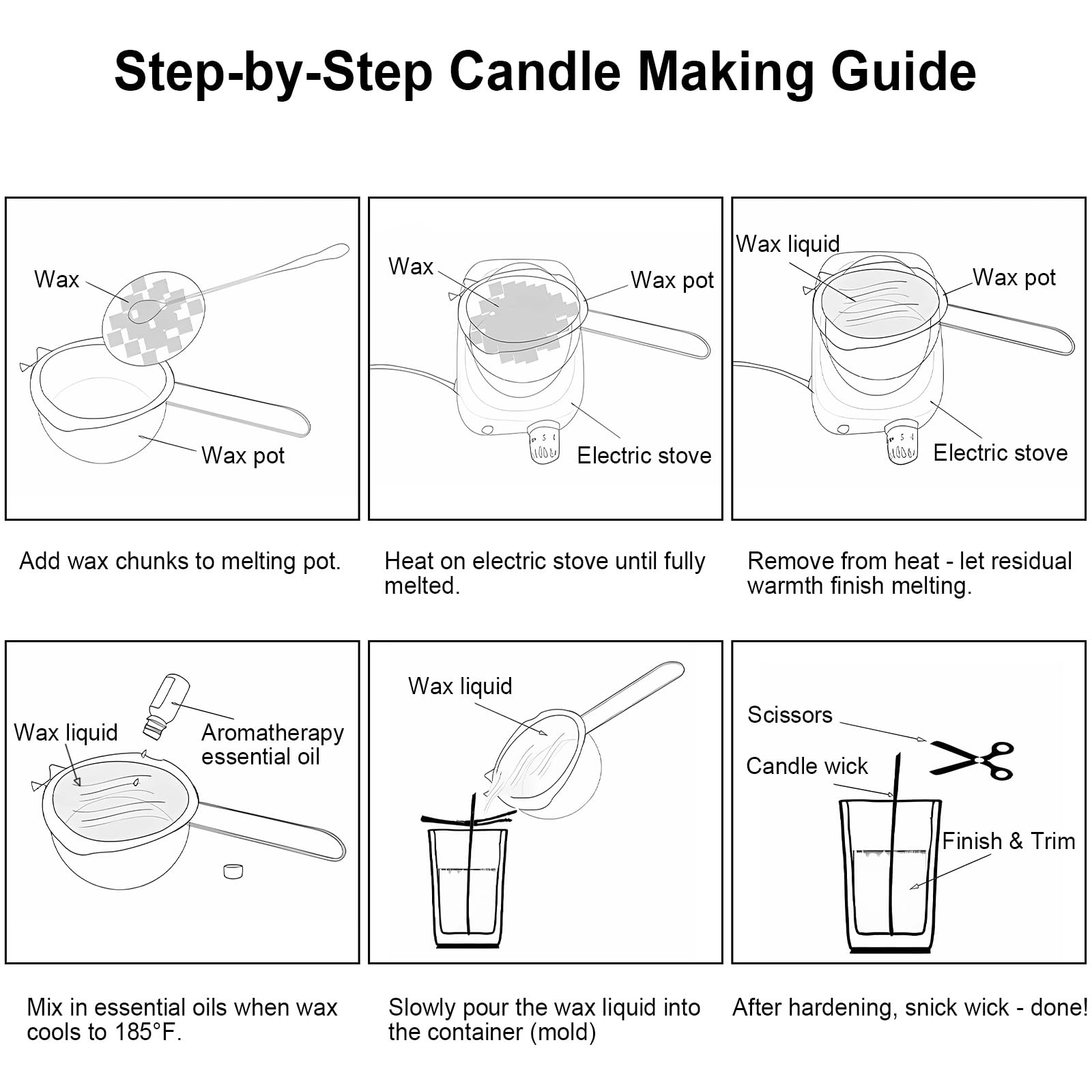 Step-by-Step Candle Making Guide

Wax

Wax pot

Add wax chunks to melting pot.

Wax

Wax pot

Electric stove

Heat on electric stove until fully melted.

Wax liquid

Wax pot

Electric stove

Remove from heat - let residual warmth finish melting.

Wax liquid

Aromatherapy essential oil

Mix in essential oils when wax cools to 185°F.

Wax liquid

Slowly pour the wax liquid into the container (mold)

Scissors

Candle wick

Finish & Trim

After hardening, snick wick - done!