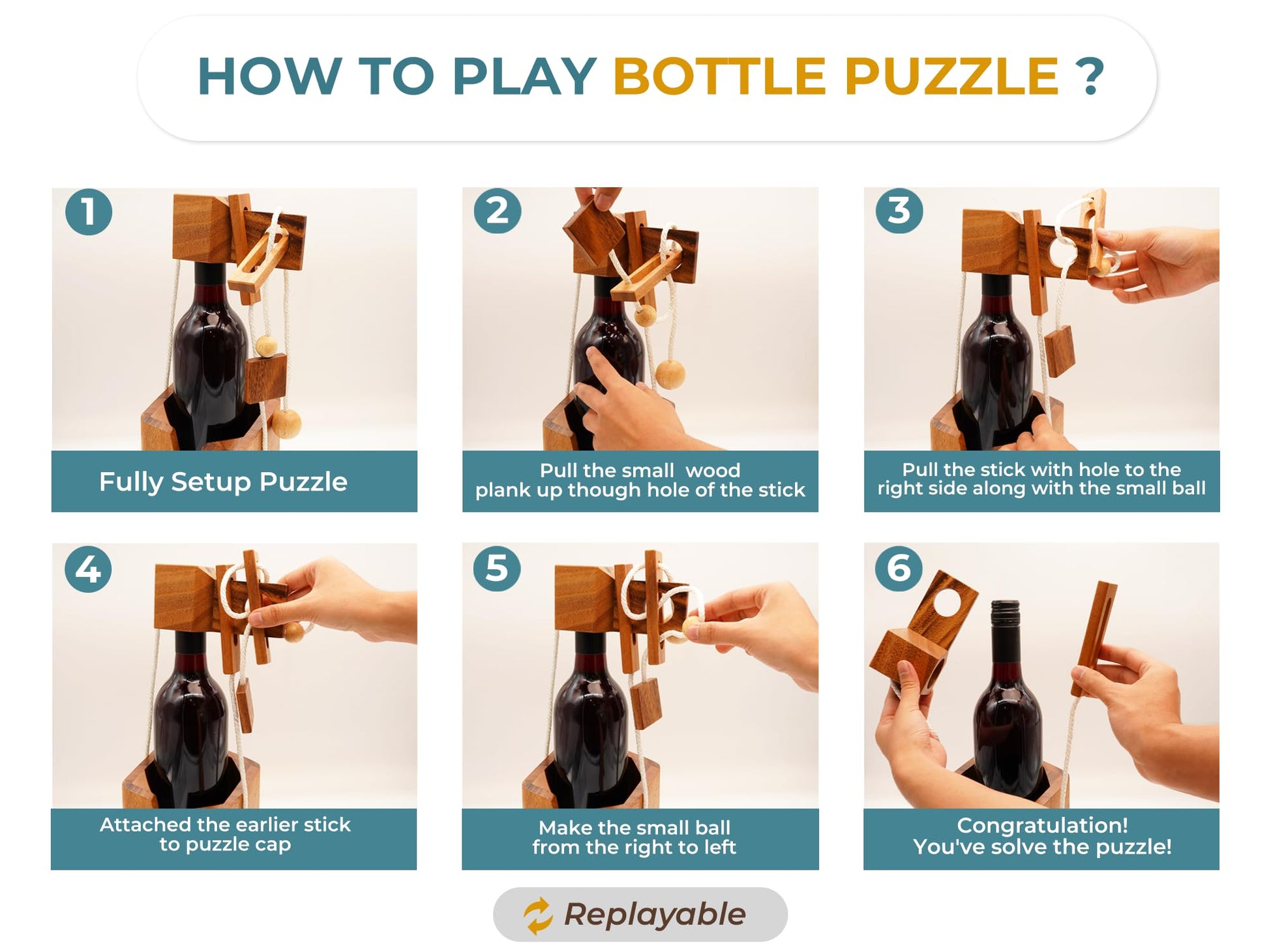 HOW TO PLAY BOTTLE PUZZLE ?

1
Fully Setup Puzzle

2
Pull the small wood plank up though hole of the stick

3
Pull the stick with hole to the right side along with the small ball

4
Attached the earlier stick to puzzle cap

5
Make the small ball from the right to left

6
Congratulation! You've solve the puzzle!

Replayable