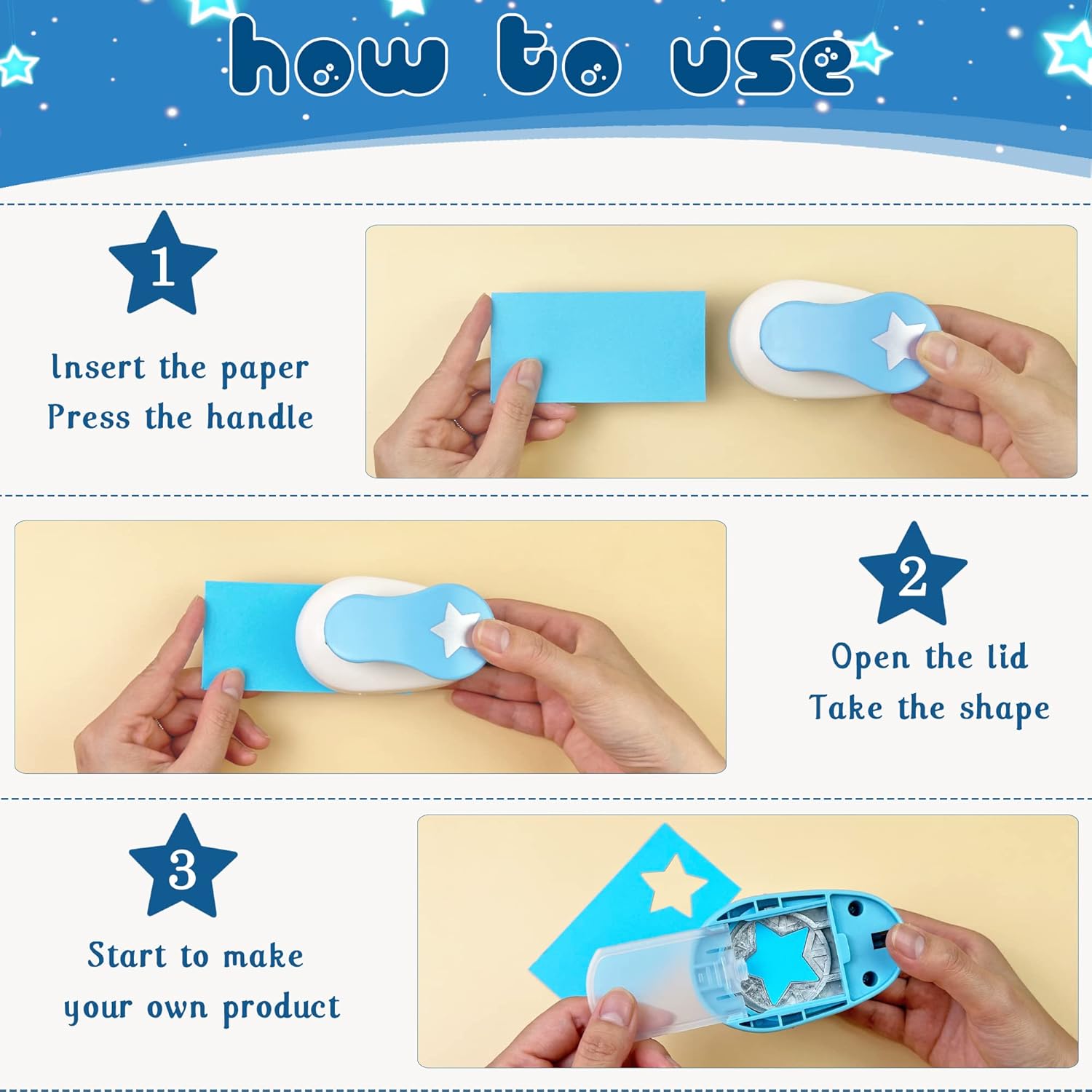 how to use

1

Insert the paper
Press the handle

2

Open the lid
Take the shape

3

Start to make
your own product