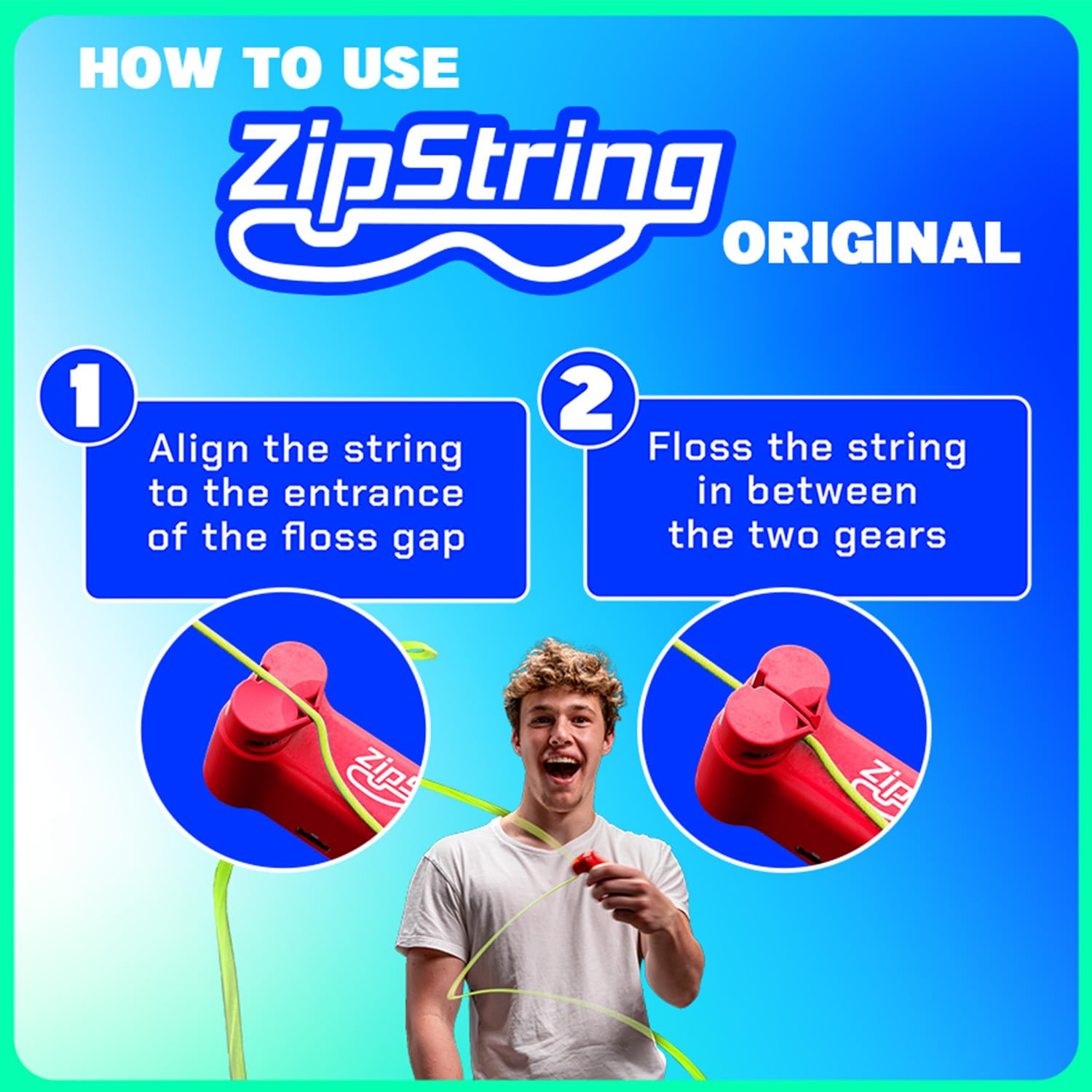 HOW TO USE

ZipString

ORIGINAL

1

Align the string to the entrance of the floss gap

2

Floss the string in between the two gears

Zip

Zip