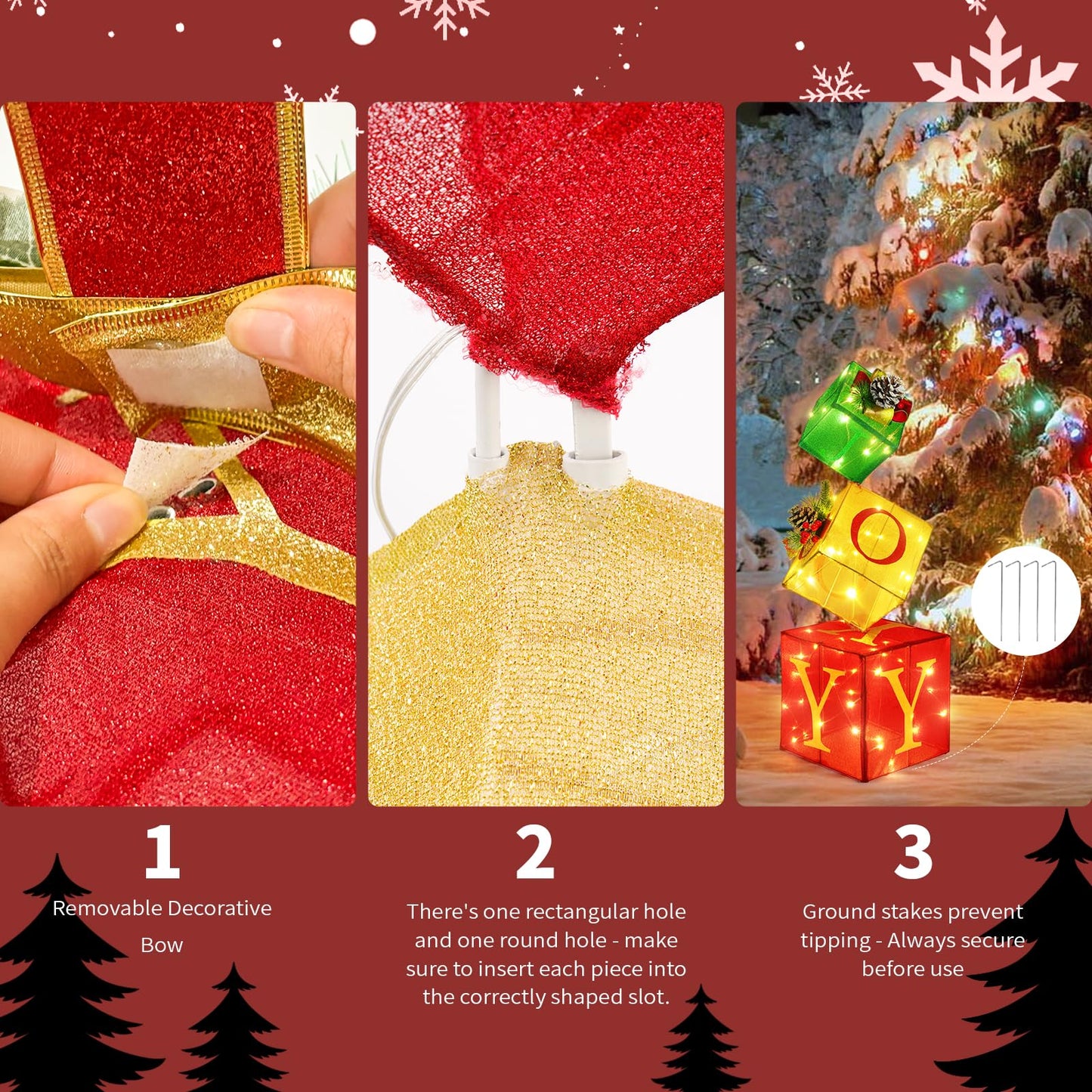 O

Y Y

1

Removable Decorative Bow

2

There's one rectangular hole and one round hole - make sure to insert each piece into the correctly shaped slot.

3

Ground stakes prevent tipping - Always secure before use